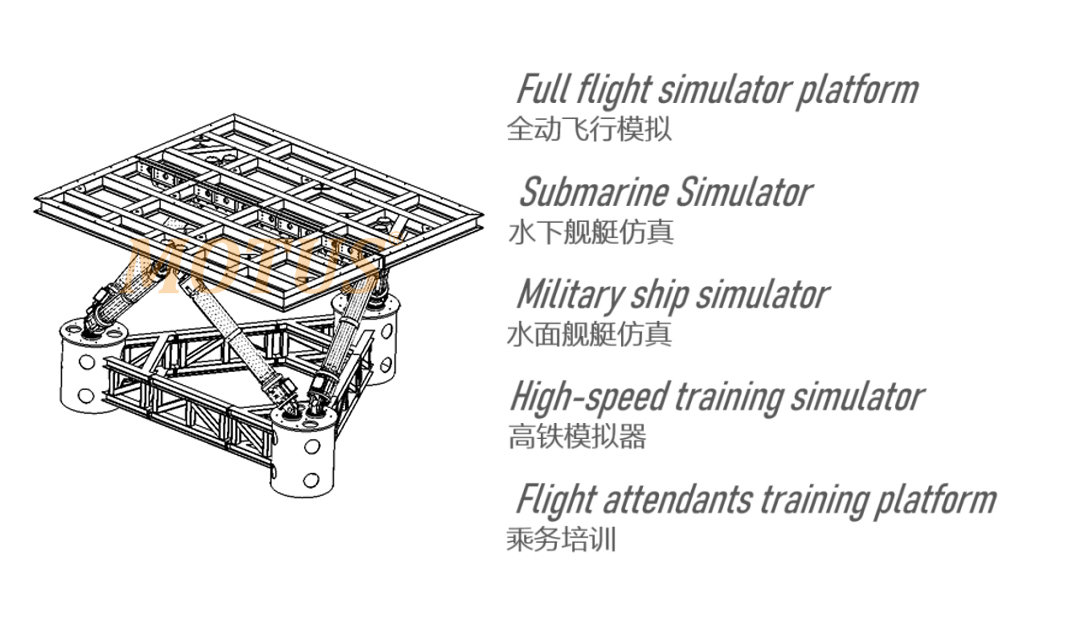 MOTUS

Full flight simulator platform
全动飞行模拟

Submarine Simulator
水下舰艇仿真

Military ship simulator
水面舰艇仿真

High-speed training simulator
高铁模拟器

Flight attendants training platform
乘务培训